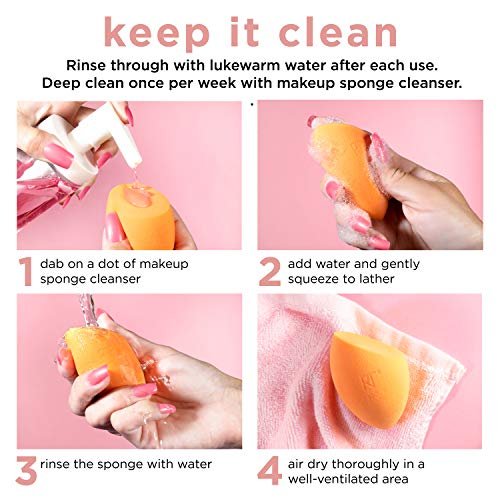 keep it clean

Rinse through with lukewarm water after each use.
Deep clean once per week with makeup sponge cleanser.

1 dab on a dot of makeup sponge cleanser

2 add water and gently squeeze to lather

3 rinse the sponge with water

4 air dry thoroughly in a well-ventilated area